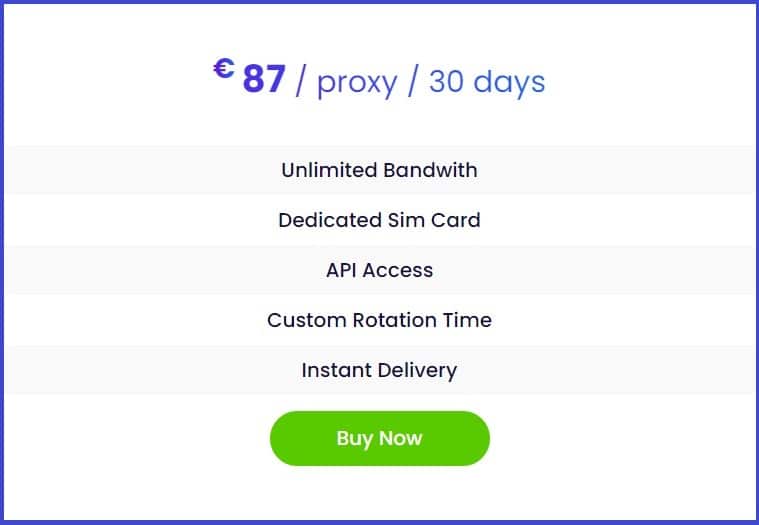 € 87 / proxy / 30 days

Unlimited Bandwith

Dedicated Sim Card

API Access

Custom Rotation Time

Instant Delivery

Buy Now